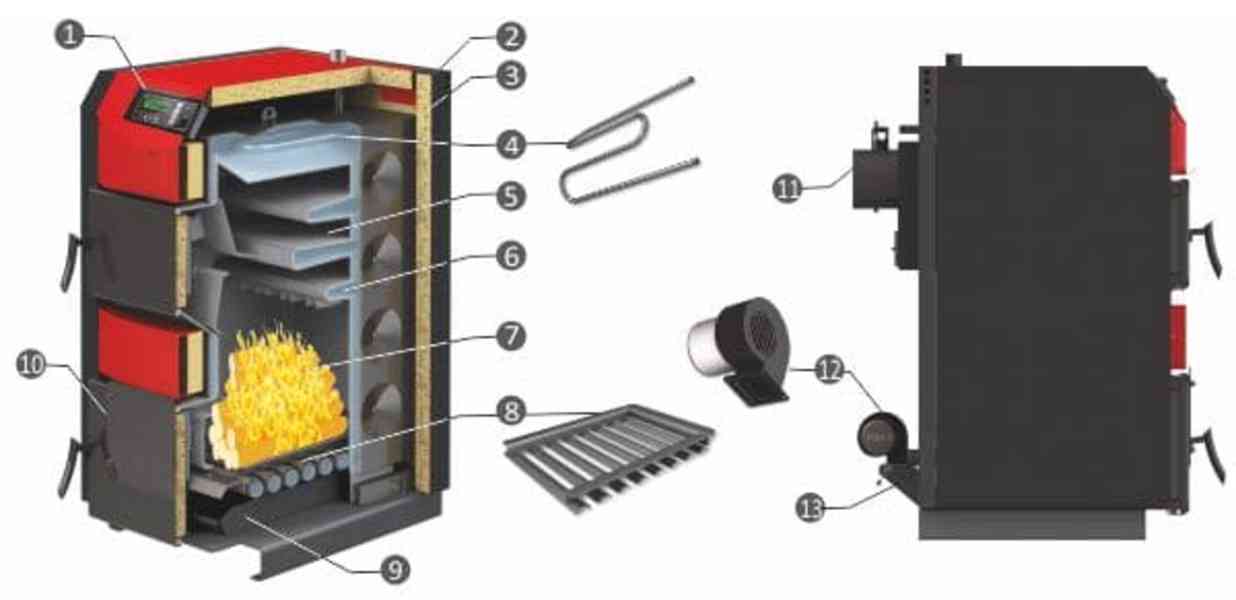 1
2
3
4
5
6
7
8
9
10
11
12
13