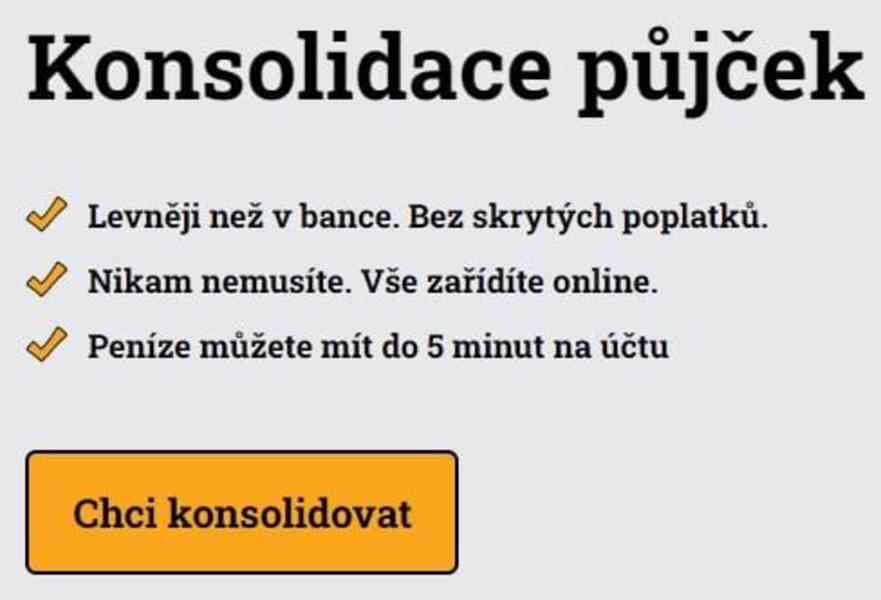 Konsolidace půjček

Levněji než v bance. Bez skrytých poplatků.

Nikam nemusíte. Vše zařídíte online.

Peníze můžete mít do 5 minut na účtu

Chci konsolidovat