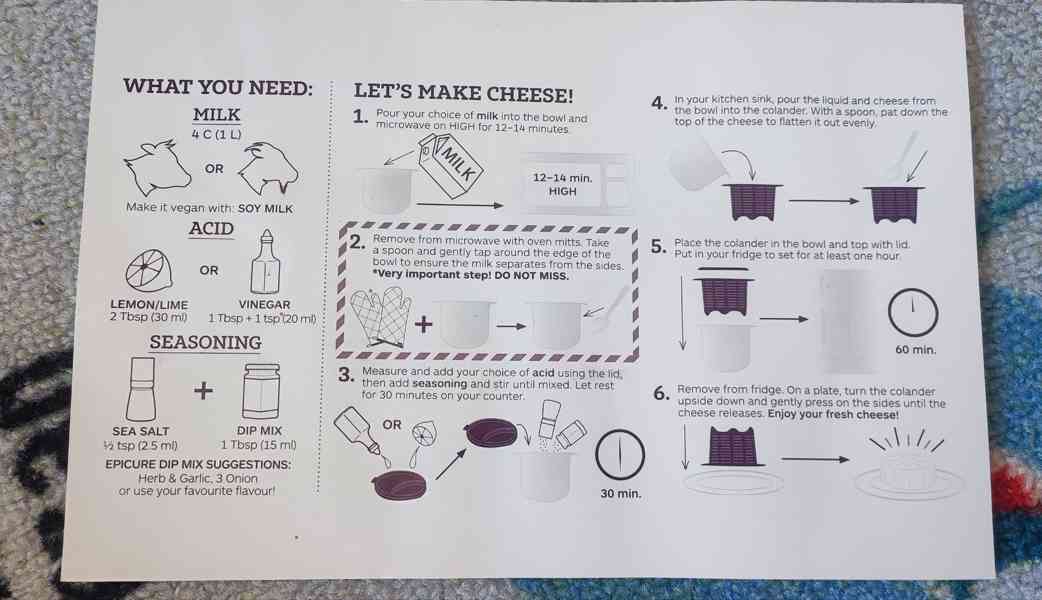 WHAT YOU NEED:

MILK
4 C (1 L)

OR

Make it vegan with: SOY MILK

ACID

OR

LEMON/LIME
2 Tbsp (30 ml)

VINEGAR
1 Tbsp + 1 tsp (20 ml)

SEASONING

+

SEA SALT
½ tsp (2.5 ml)

DIP MIX
1 Tbsp (15 ml)

EPICURE DIP MIX SUGGESTIONS:
Herb & Garlic, 3 Onion
or use your favourite flavour!

LET'S MAKE CHEESE!

1. Pour your choice of milk into the bowl and microwave on HIGH for 12–14 minutes.

MILK

12–14 min.
HIGH

2. Remove from microwave with oven mitts. Take a spoon and gently tap around the edge of the bowl to ensure the milk separates from the sides.
*Very important step! DO NOT MISS.

+

3. Measure and add your choice of acid using the lid, then add seasoning and stir until mixed. Let rest for 30 minutes on your counter.

OR

30 min.

4. In your kitchen sink, pour the liquid and cheese from the bowl into the colander. With a spoon, pat down the top of the cheese to flatten it out evenly.

5. Place the colander in the bowl and top with lid. Put in your fridge to set for at least one hour.

60 min.

6. Remove from fridge. On a plate, turn the colander upside down and gently press on the sides until the cheese releases. Enjoy your fresh cheese!