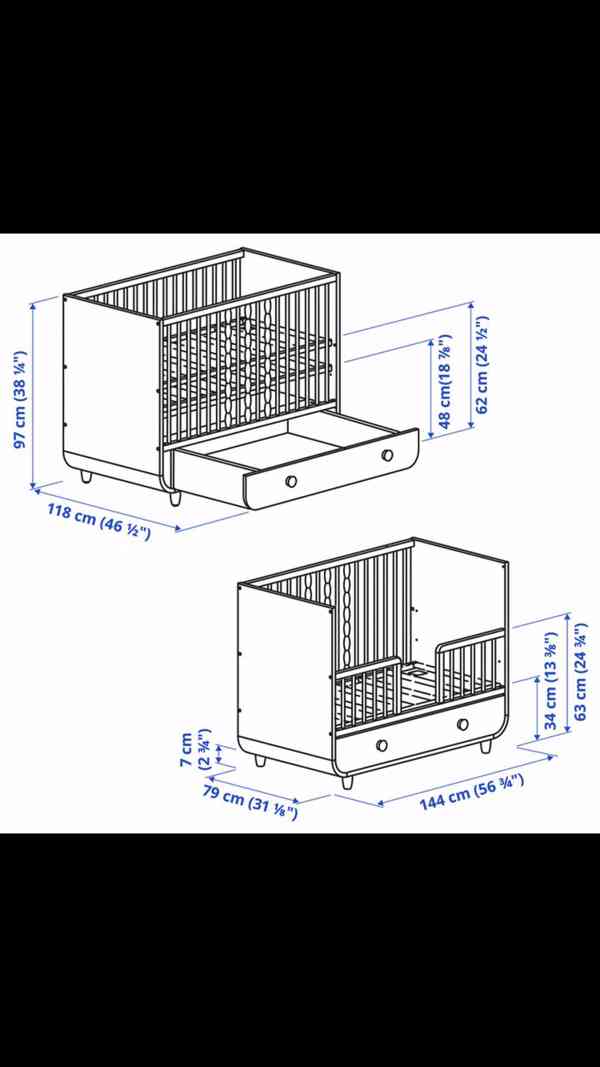 97 cm (38 ¼")

118 cm (46 ½")

48 cm(18 ⅞")

62 cm (24 ½")

7 cm (2 ¾")

79 cm (31 ⅛")

144 cm (56 ¾")

34 cm (13 ⅜")

63 cm (24 ¾")