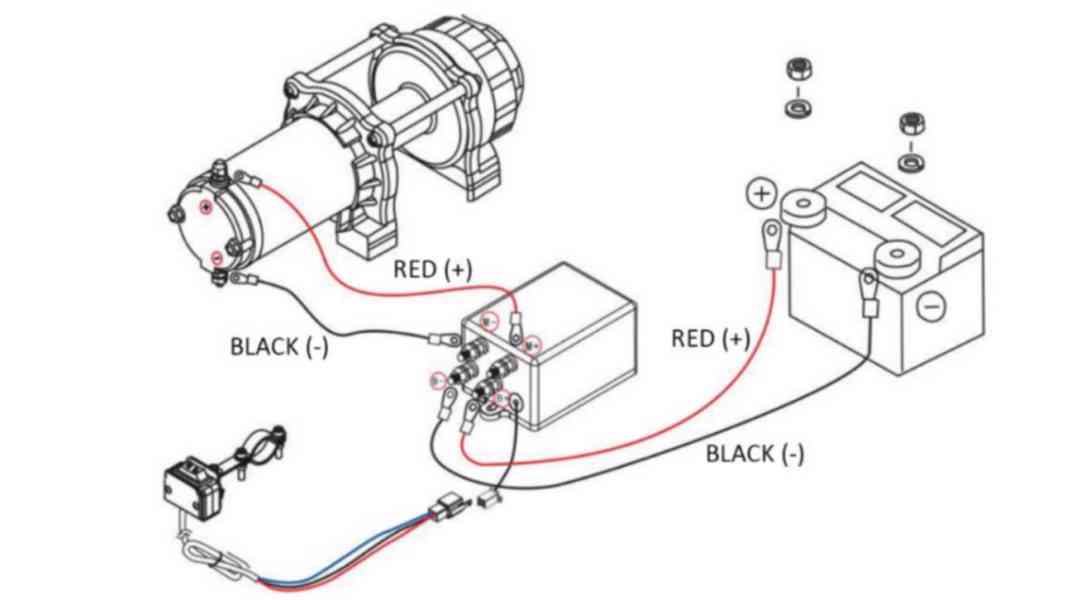 RED (+)

BLACK (-)

RED (+)

BLACK (-)

+

−